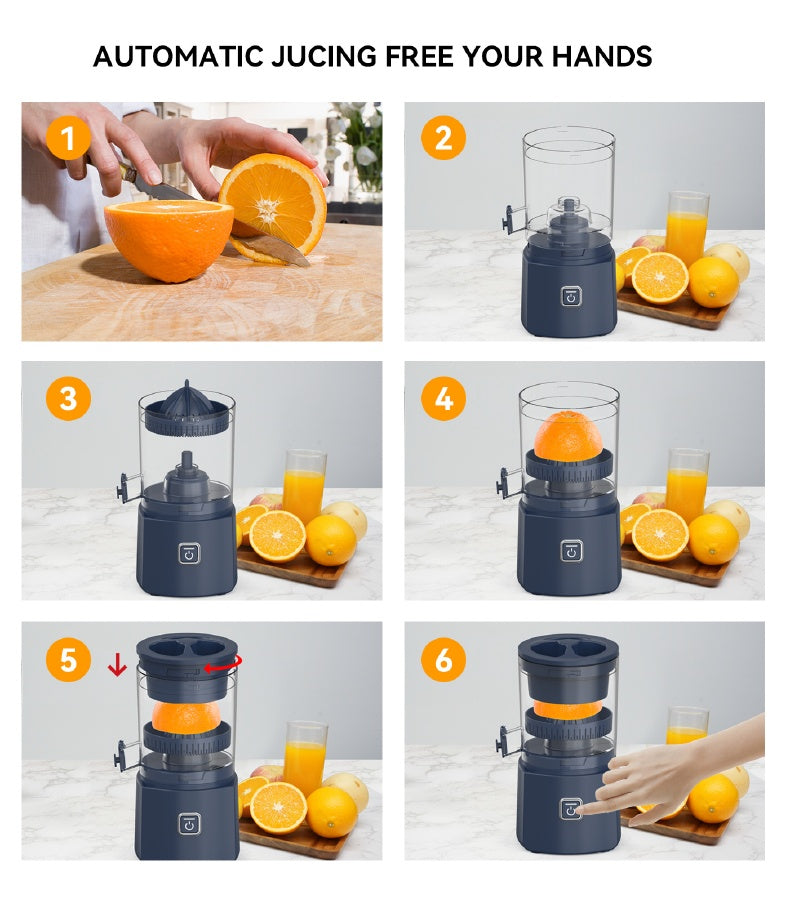 AUTOMATIC JUCING FREE YOUR HANDS

1

2

3

4

5

6